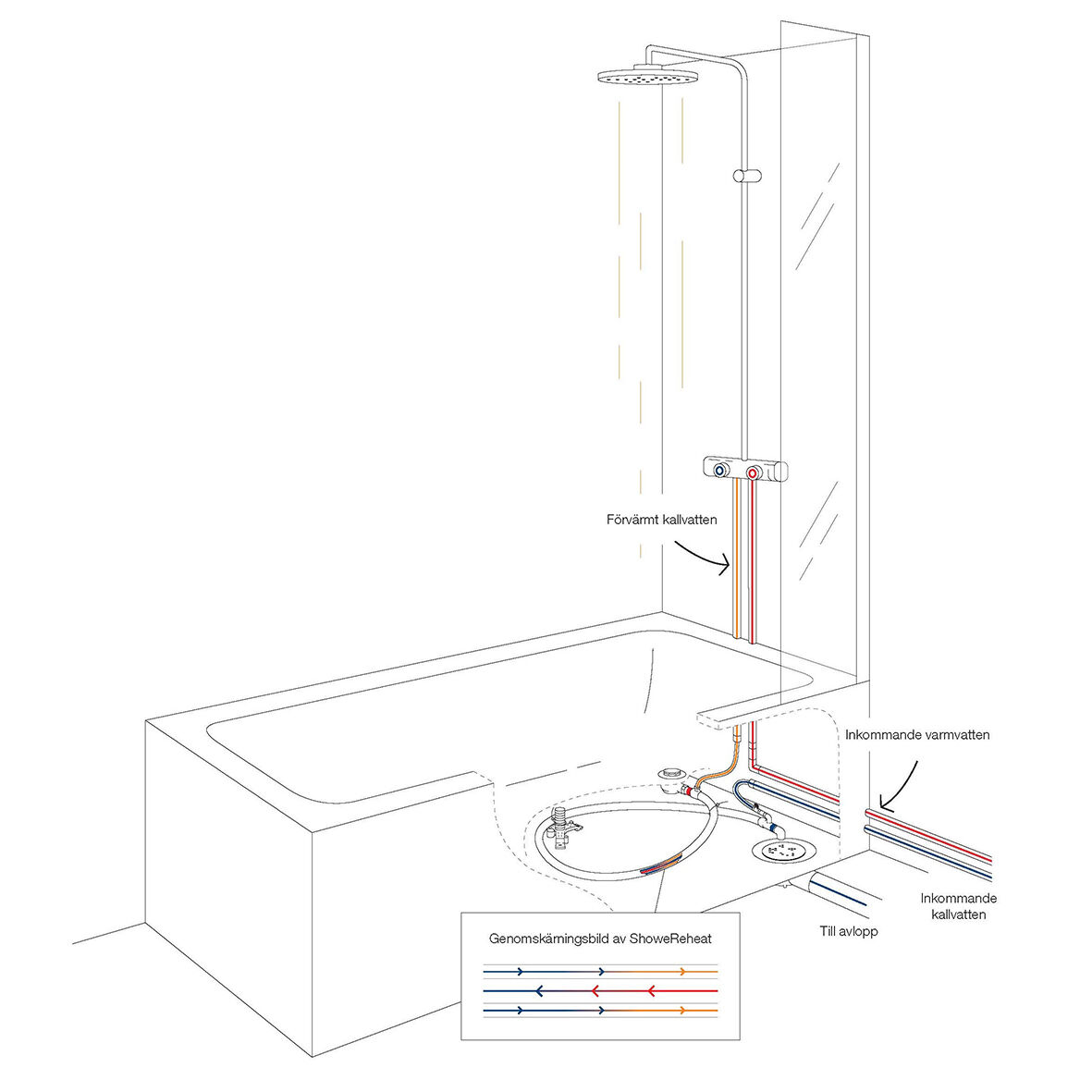 Förvärmt kallvatten

Inkommande varmvatten

Inkommande kallvatten

Till avlopp

Genomskärningsbild av ShoweReheat